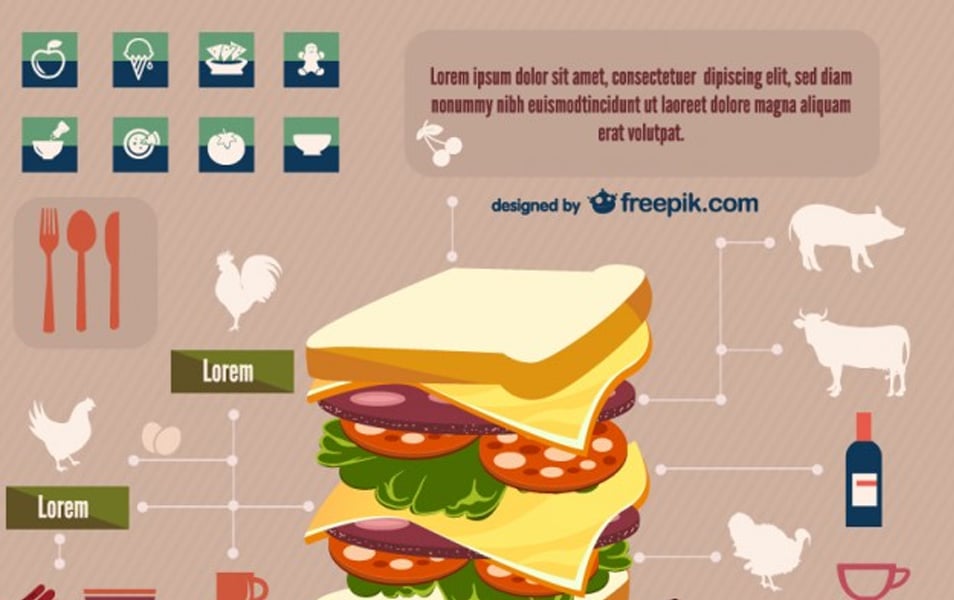 Lorem ipsum dolor sit amet, consectetuer dipiscing elit, sed diam nonummy nibh euismodtincidunt ut laoreet dolore magna aliquam erat volutpat.

designed by freepik.com

Lorem

Lorem